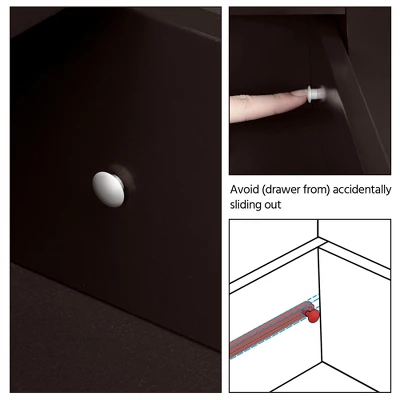 Avoid (drawer from) accidentally sliding out